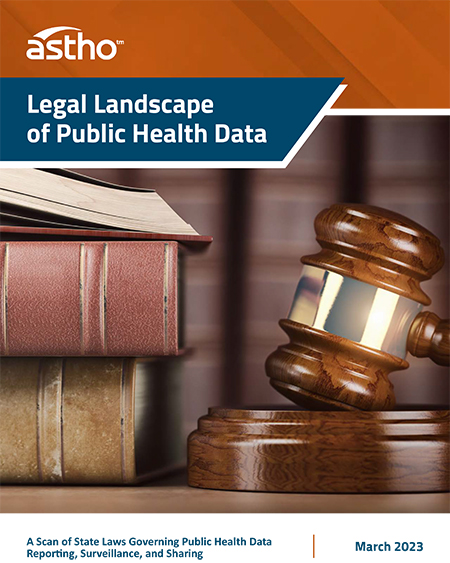 astho™

Legal Landscape of Public Health Data

A Scan of State Laws Governing Public Health Data Reporting, Surveillance, and Sharing

March 2023