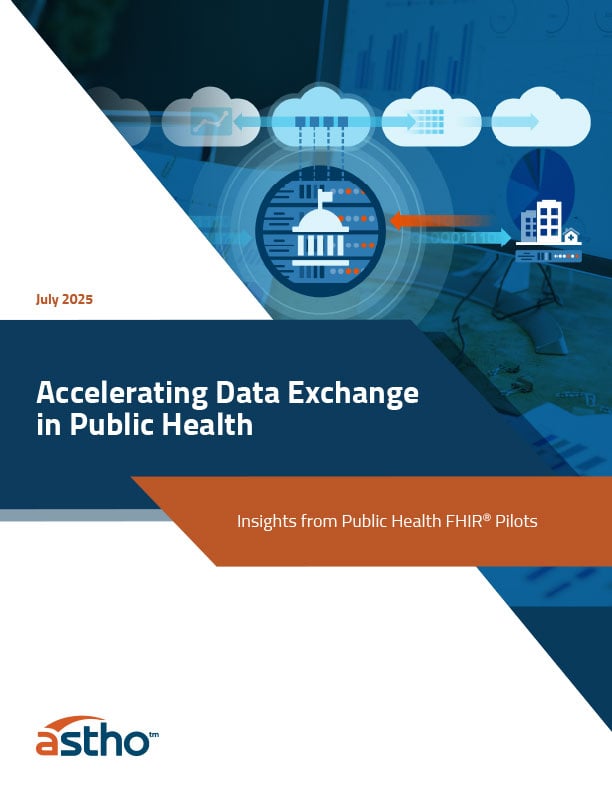 July 2025

Accelerating Data Exchange in Public Health

Insights from Public Health FHIR® Pilots

astho™